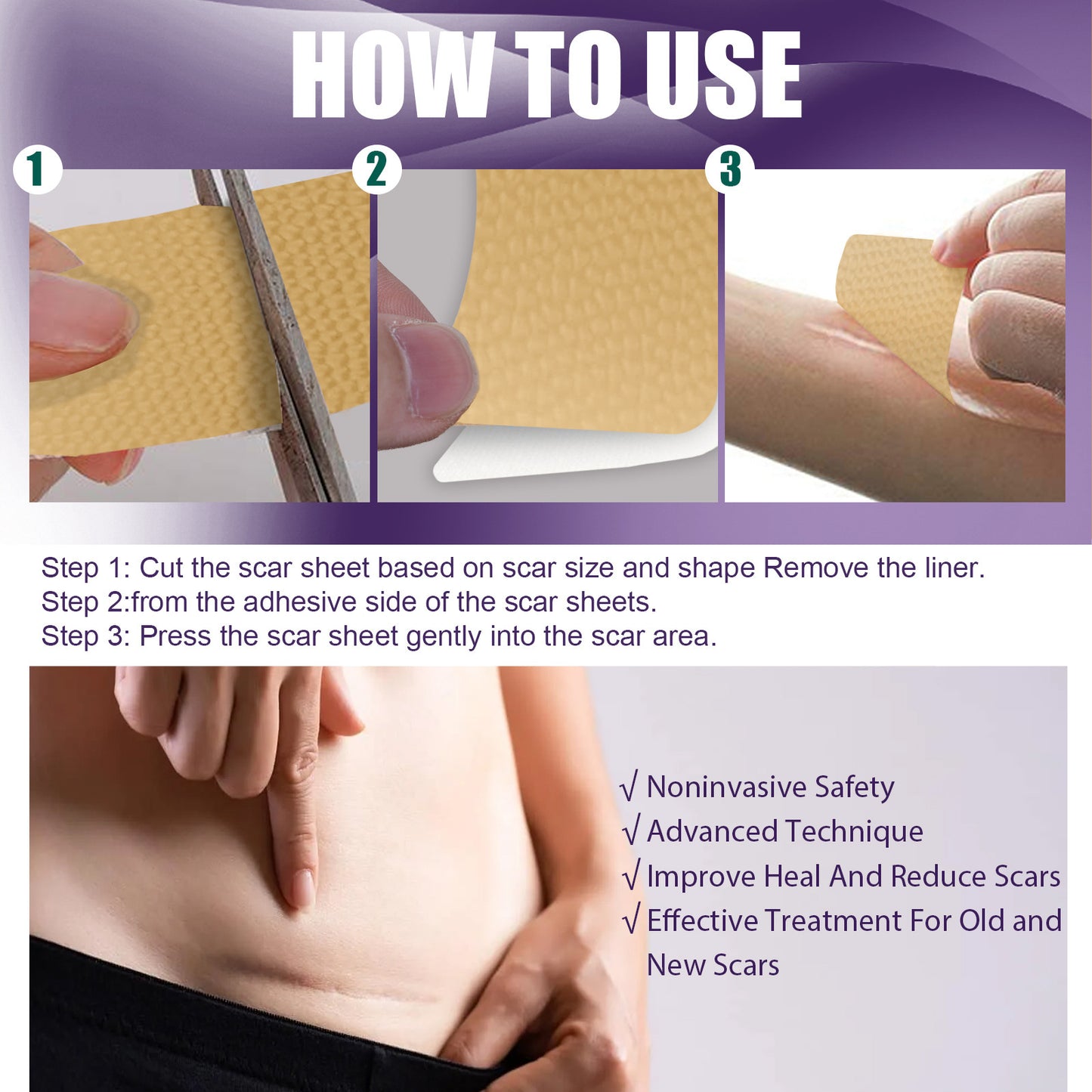 HOW TO USE

1

2

3

Step 1: Cut the scar sheet based on scar size and shape Remove the liner.
Step 2:from the adhesive side of the scar sheets.
Step 3: Press the scar sheet gently into the scar area.

√ Noninvasive Safety
√ Advanced Technique
√ Improve Heal And Reduce Scars
√ Effective Treatment For Old and New Scars