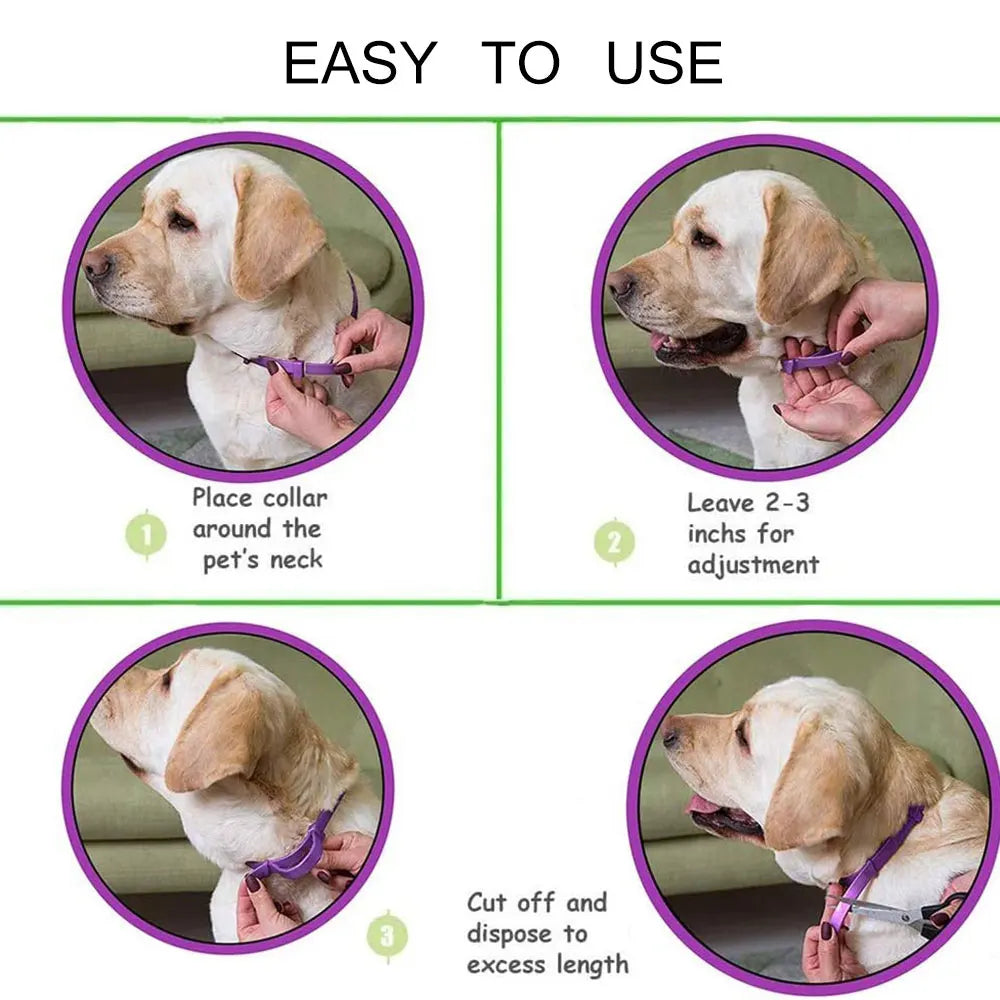 EASY TO USE

1 Place collar around the pet's neck

2 Leave 2-3 inchs for adjustment

3 Cut off and dispose to excess length